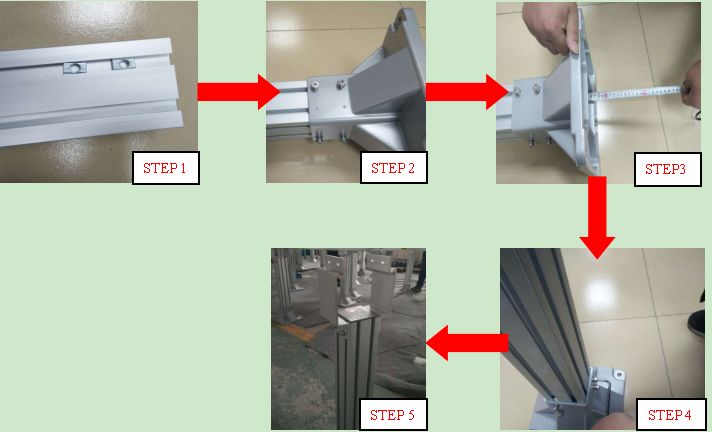 STEP 1

STEP 2

STEP3

STEP 4

STEP 5