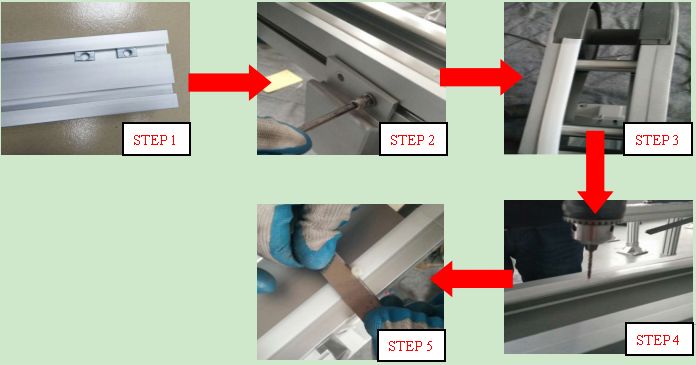 STEP 1

STEP 2

STEP 3

STEP 4

STEP 5